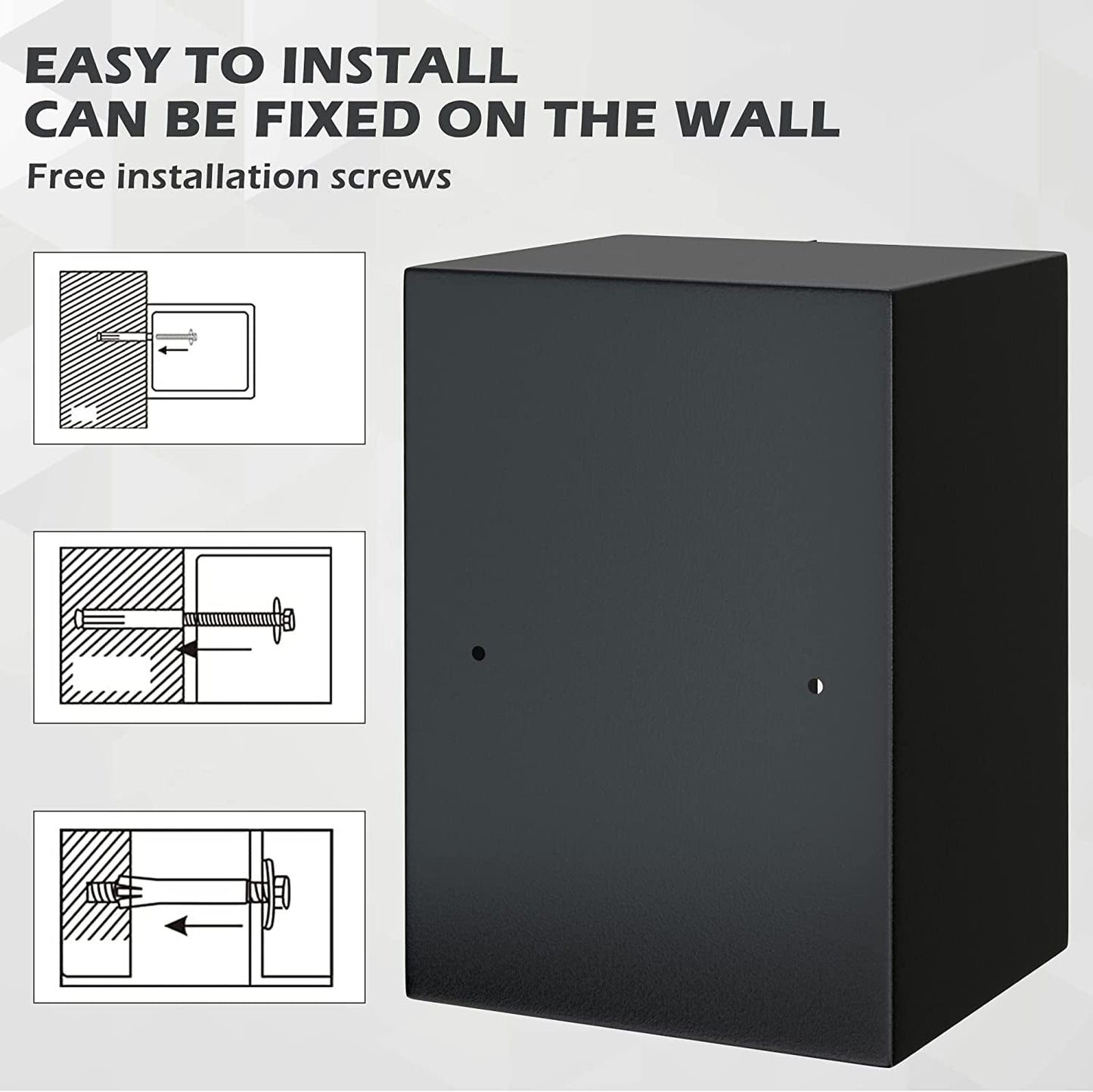 EASY TO INSTALL
CAN BE FIXED ON THE WALL
Free installation screws