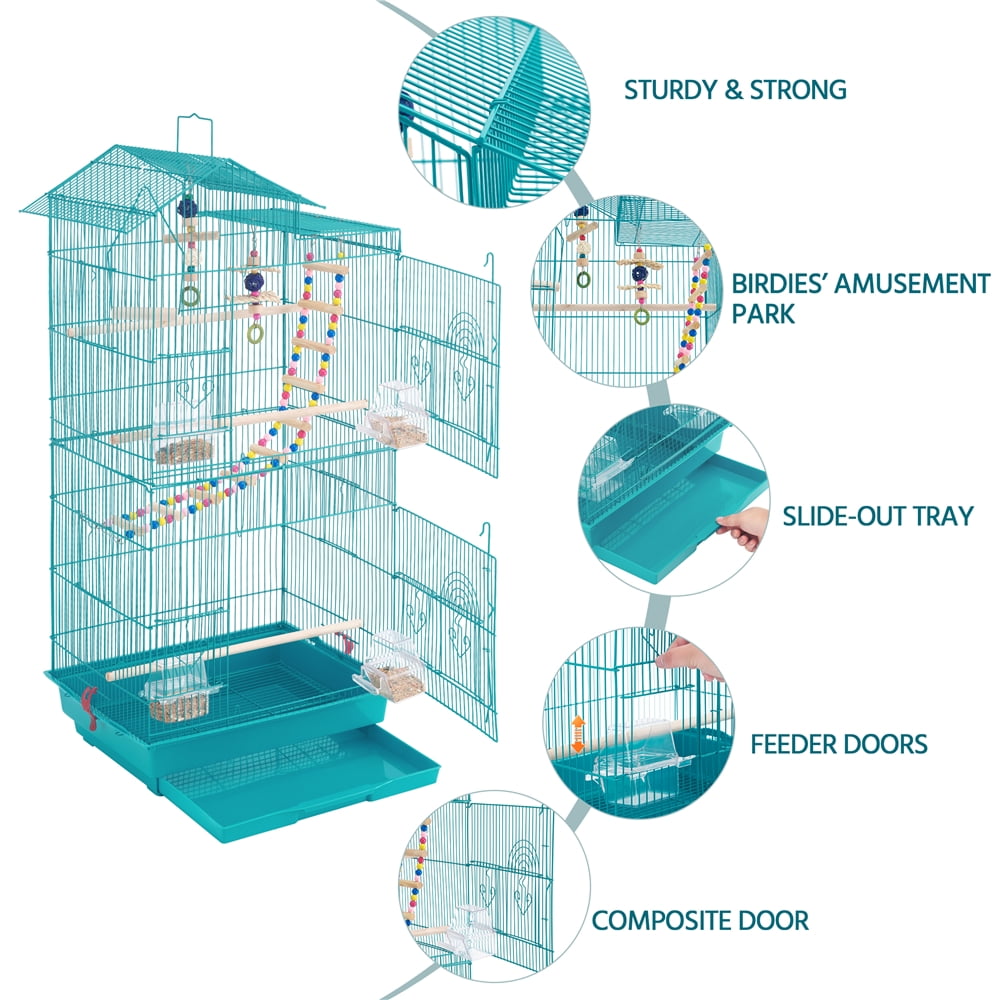 STURDY & STRONG

BIRDIES' AMUSEMENT PARK

SLIDE-OUT TRAY

FEEDER DOORS

COMPOSITE DOOR