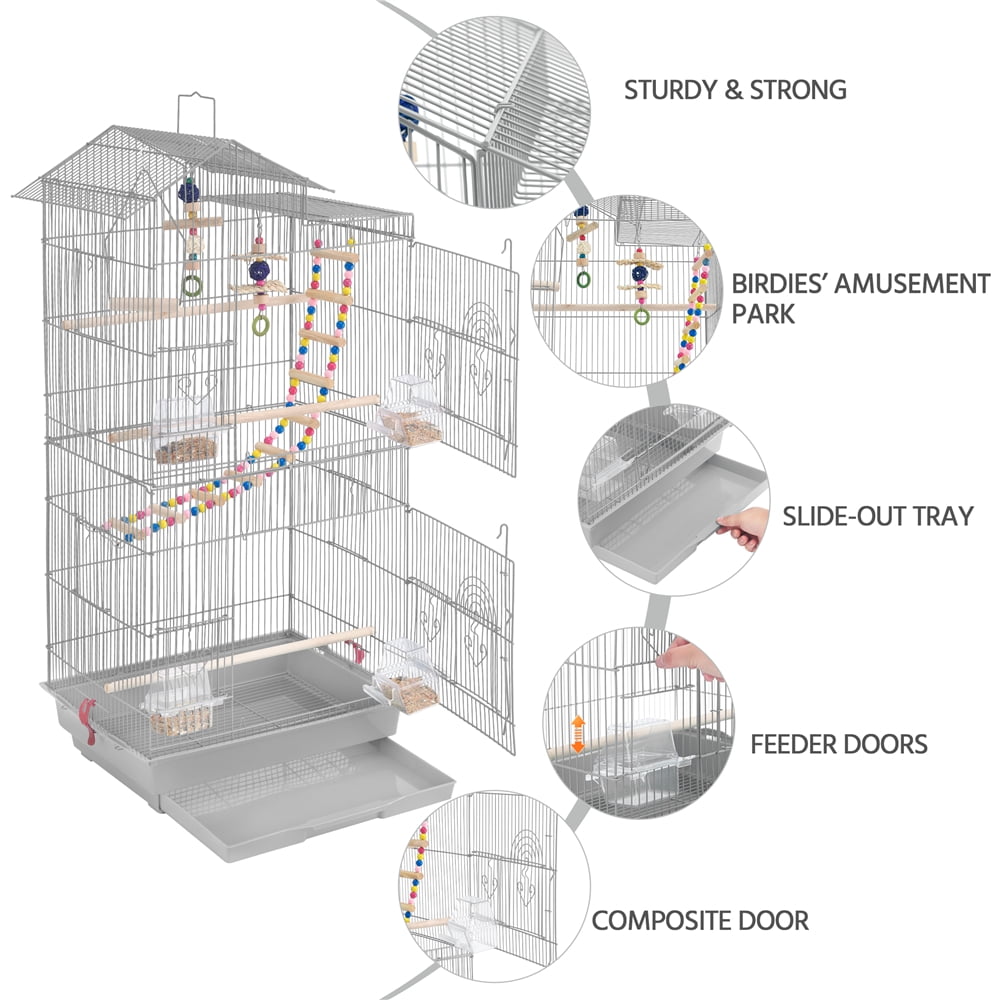 STURDY & STRONG

BIRDIES' AMUSEMENT PARK

SLIDE-OUT TRAY

FEEDER DOORS

COMPOSITE DOOR