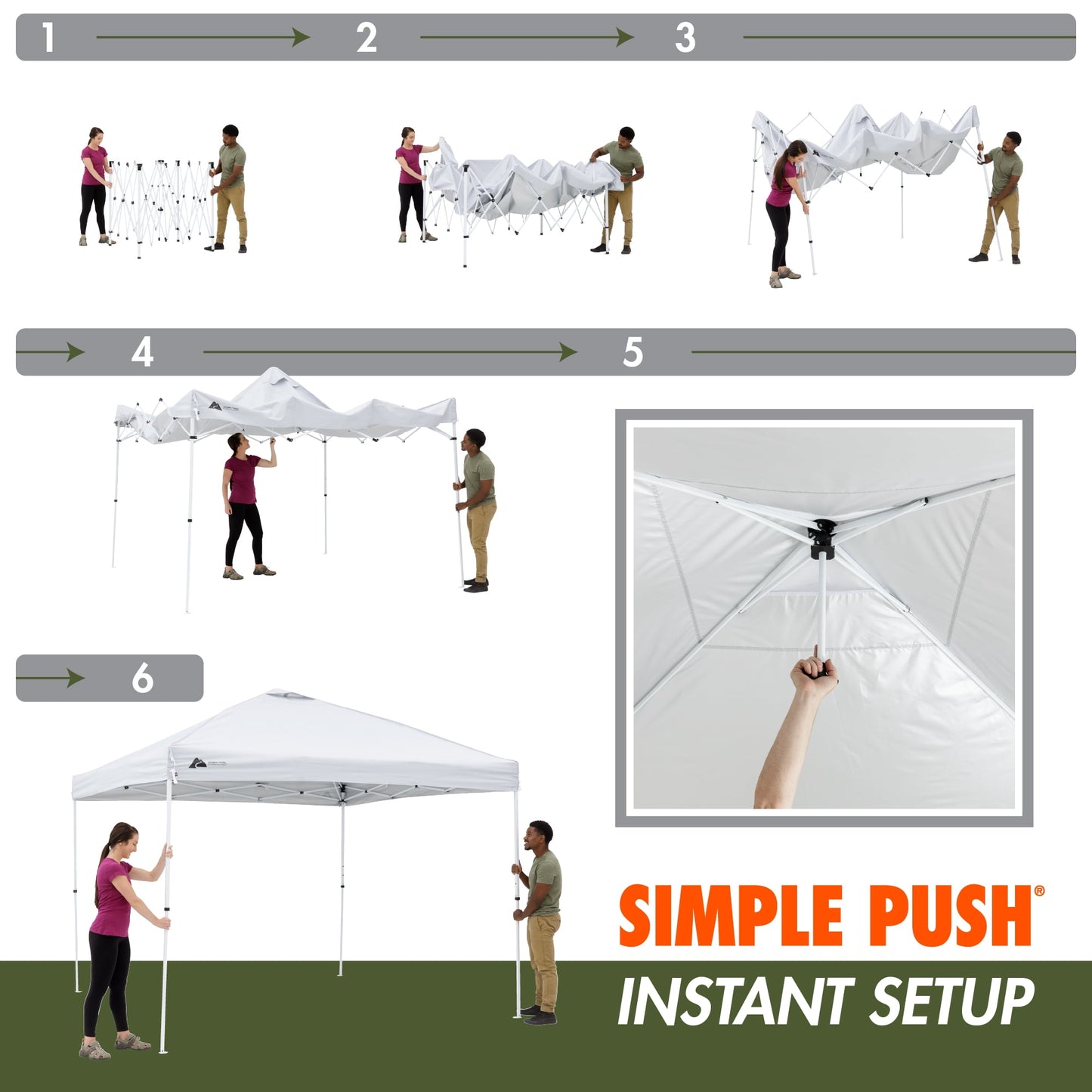 1 2 3

4 5

6

SIMPLE PUSH®

INSTANT SETUP