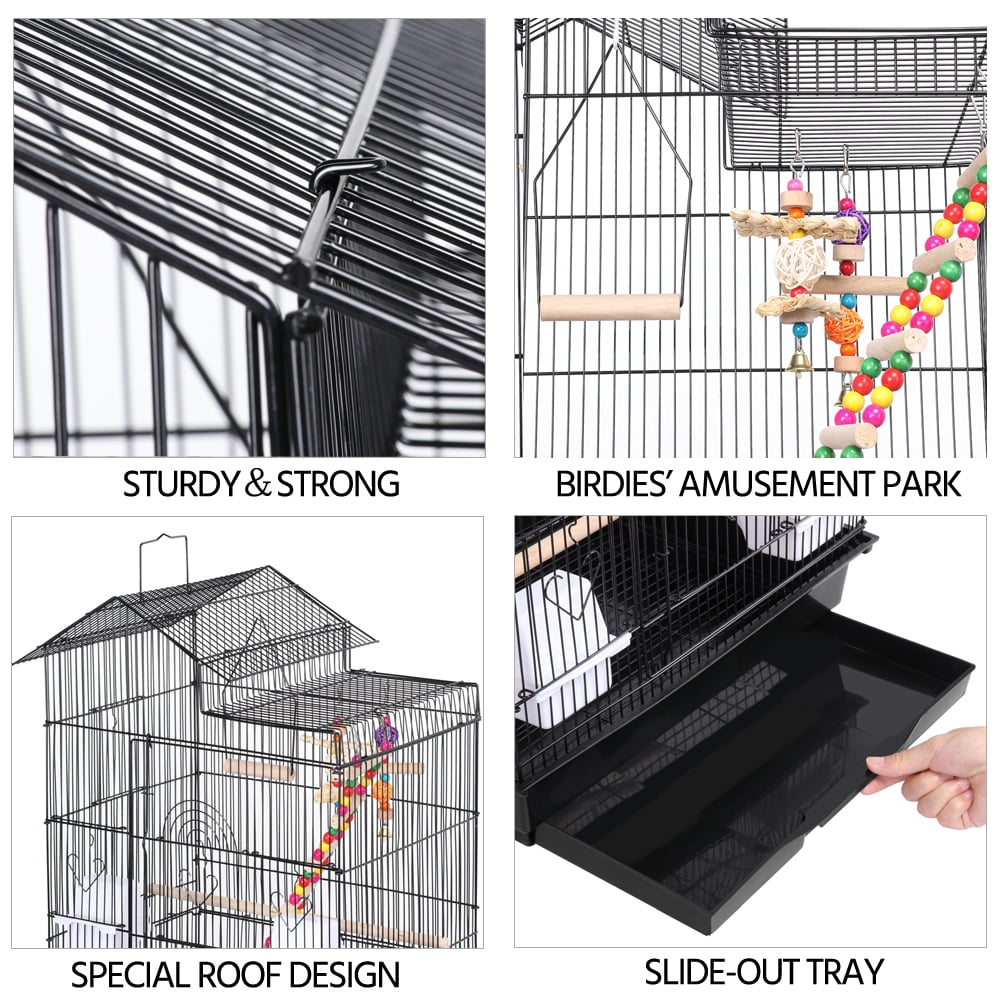 STURDY & STRONG

BIRDIES' AMUSEMENT PARK

SPECIAL ROOF DESIGN

SLIDE-OUT TRAY